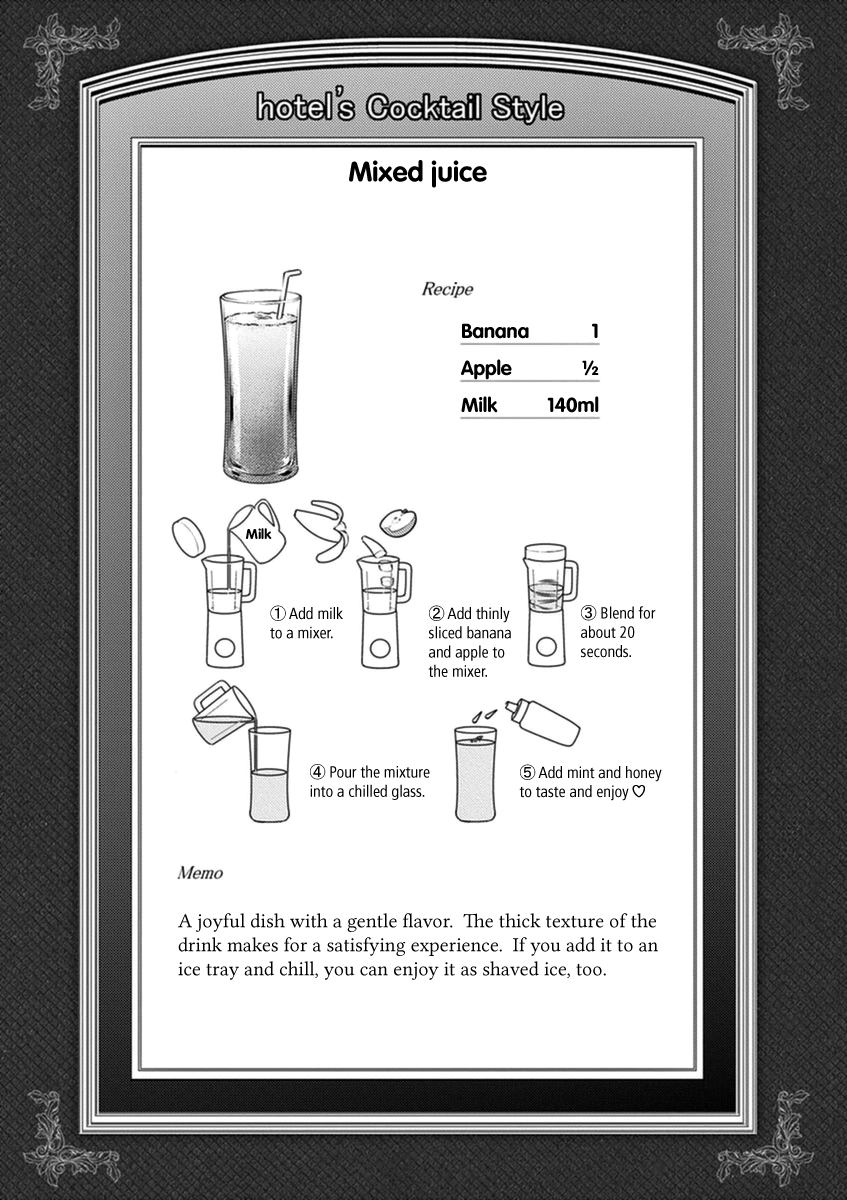 hotel's Cocktail Style

Mixed juice

Recipe

| Banana | 1 |
|---|---|
| Apple | ½ |
| Milk | 140ml |

Milk

① Add milk to a mixer.

② Add thinly sliced banana and apple to the mixer.

③ Blend for about 20 seconds.

④ Pour the mixture into a chilled glass.

⑤ Add mint and honey to taste and enjoy ♡

Memo

A joyful dish with a gentle flavor. The thick texture of the drink makes for a satisfying experience. If you add it to an ice tray and chill, you can enjoy it as shaved ice, too.